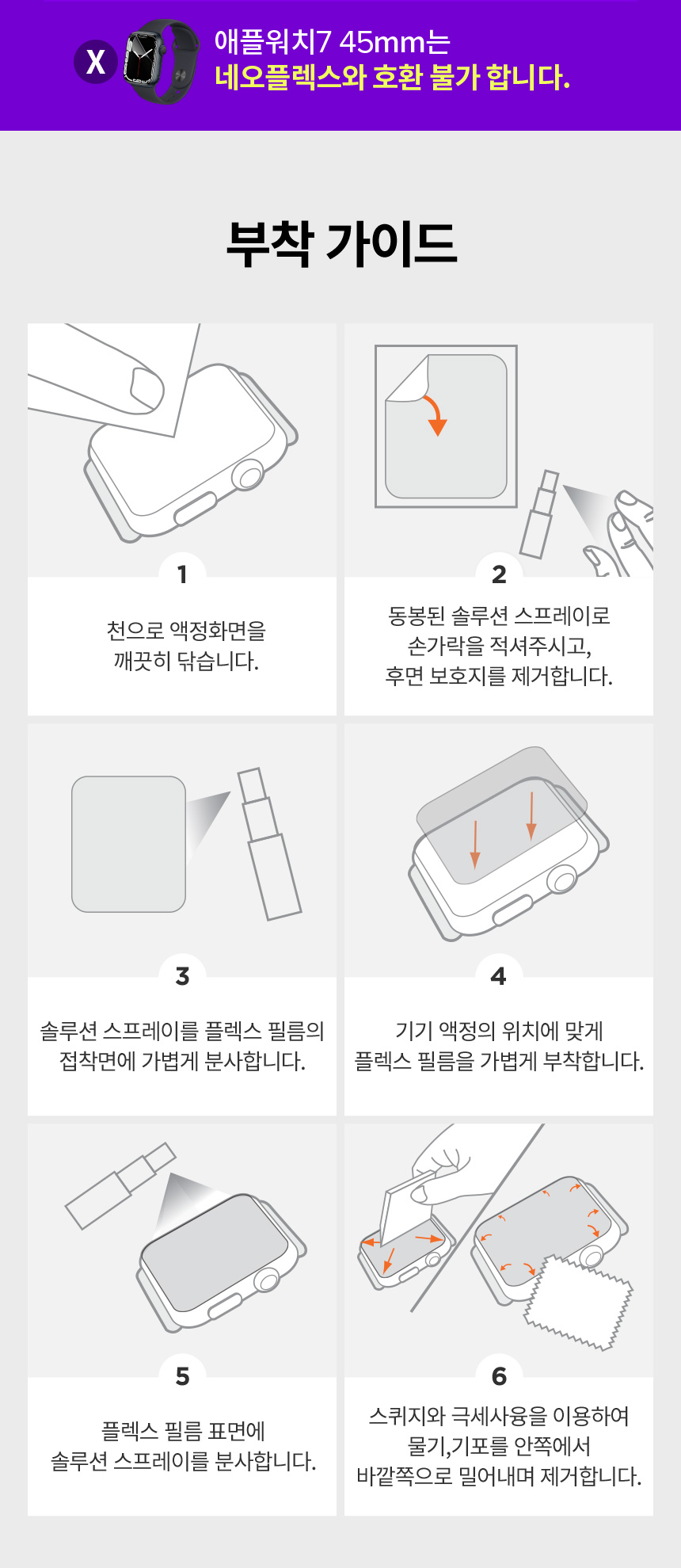 X

애플워치7 45mm는
네오플렉스와 호환 불가 합니다.

부착 가이드

1

천으로 액정화면을
깨끗히 닦습니다.

2

동봉된 솔루션 스프레이로
손가락을 적셔주시고,
후면 보호지를 제거합니다.

3

솔루션 스프레이를 플렉스 필름의
접착면에 가볍게 분사합니다.

4

기기 액정의 위치에 맞게
플렉스 필름을 가볍게 부착합니다.

5

플렉스 필름 표면에
솔루션 스프레이를 분사합니다.

6

스퀴지와 극세사융을 이용하여
물기,기포를 안쪽에서
바깥쪽으로 밀어내며 제거합니다.