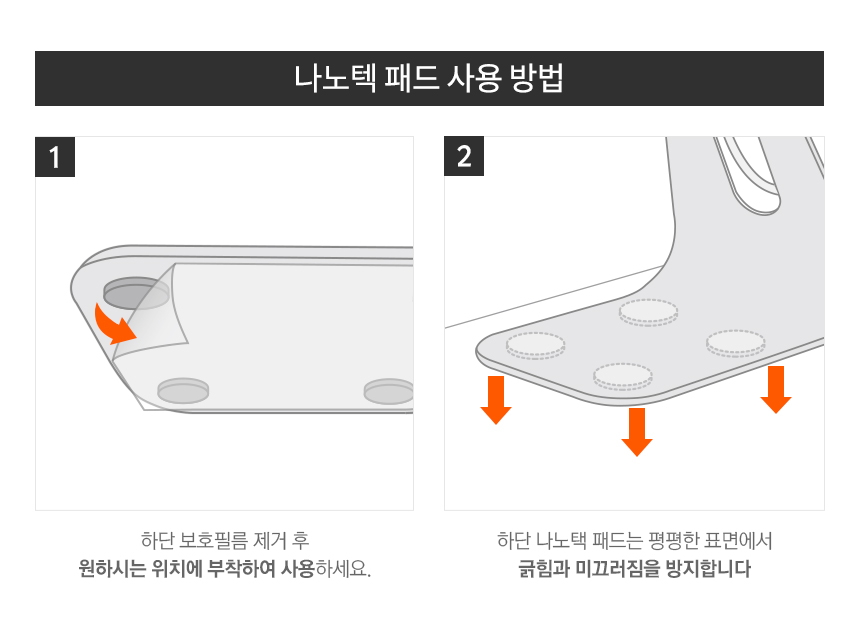 나노텍 패드 사용 방법

1

하단 보호필름 제거 후
원하시는 위치에 부착하여 사용하세요.

2

하단 나노택 패드는 평평한 표면에서
긁힘과 미끄러짐을 방지합니다