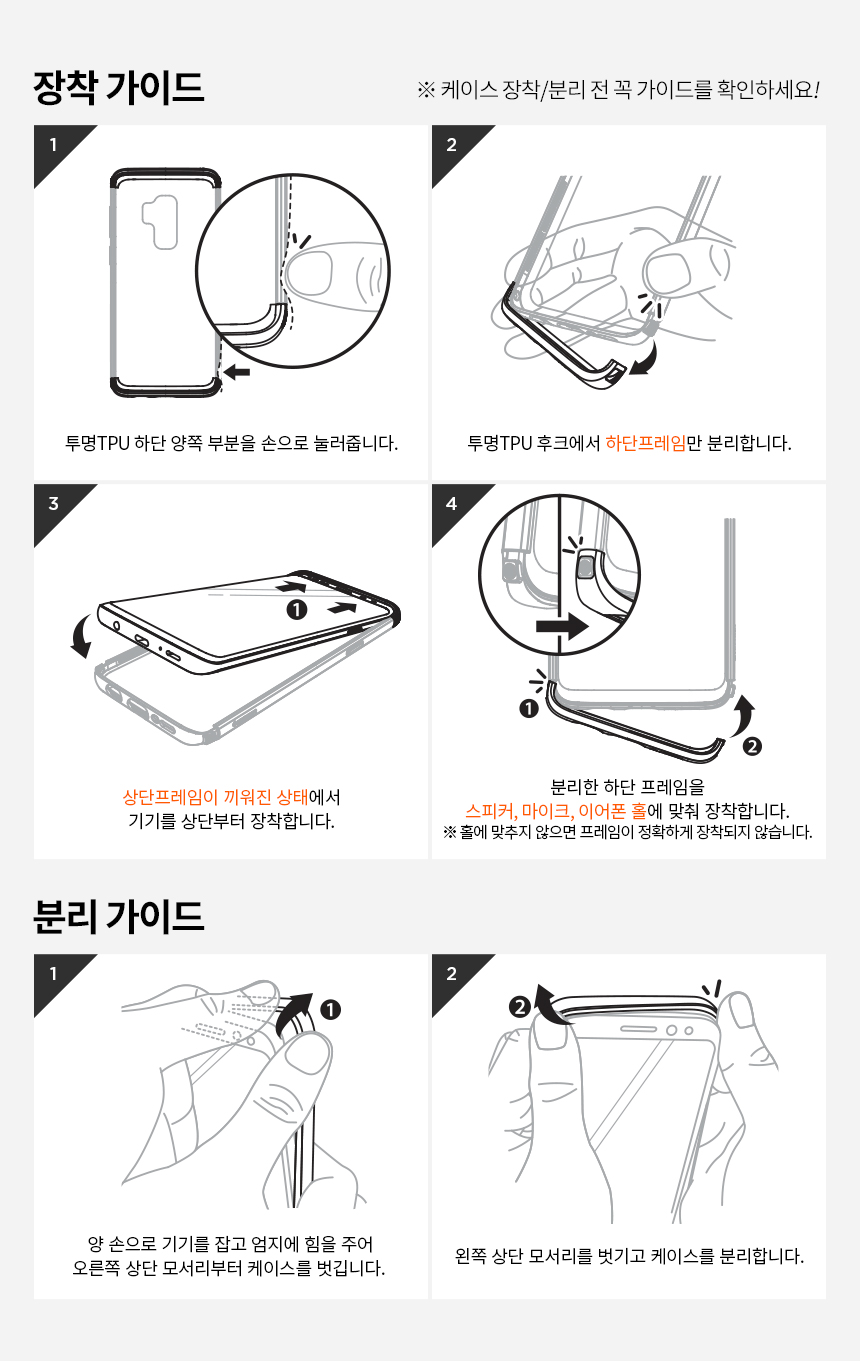 장착 가이드

※ 케이스 장착/분리 전 꼭 가이드를 확인하세요!

1

투명TPU 하단 양쪽 부분을 손으로 눌러줍니다.

2

투명TPU 후크에서 하단프레임만 분리합니다.

3

❶

상단프레임이 끼워진 상태에서 기기를 상단부터 장착합니다.

4

❶

❷

분리한 하단 프레임을 스피커, 마이크, 이어폰 홀에 맞춰 장착합니다.
※ 홀에 맞추지 않으면 프레임이 정확하게 장착되지 않습니다.

분리 가이드

1

❶

양 손으로 기기를 잡고 엄지에 힘을 주어 오른쪽 상단 모서리부터 케이스를 벗깁니다.

2

❷

왼쪽 상단 모서리를 벗기고 케이스를 분리합니다.