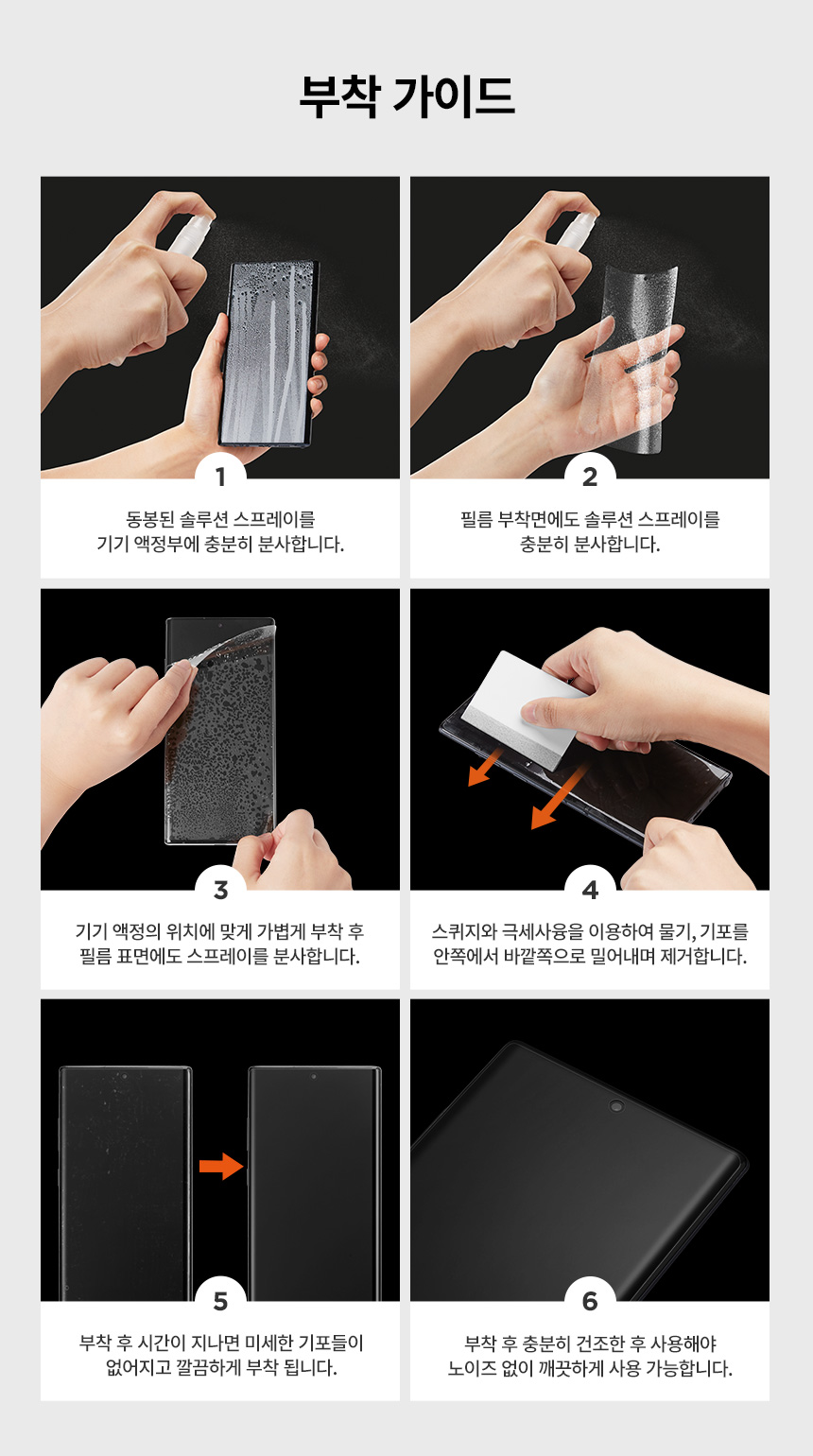 부착 가이드

1

동봉된 솔루션 스프레이를
기기 액정부에 충분히 분사합니다.

2

필름 부착면에도 솔루션 스프레이를
충분히 분사합니다.

3

기기 액정의 위치에 맞게 가볍게 부착 후
필름 표면에도 스프레이를 분사합니다.

4

스퀴지와 극세사융을 이용하여 물기, 기포를
안쪽에서 바깥쪽으로 밀어내며 제거합니다.

5

부착 후 시간이 지나면 미세한 기포들이
없어지고 깔끔하게 부착 됩니다.

6

부착 후 충분히 건조한 후 사용해야
노이즈 없이 깨끗하게 사용 가능합니다.