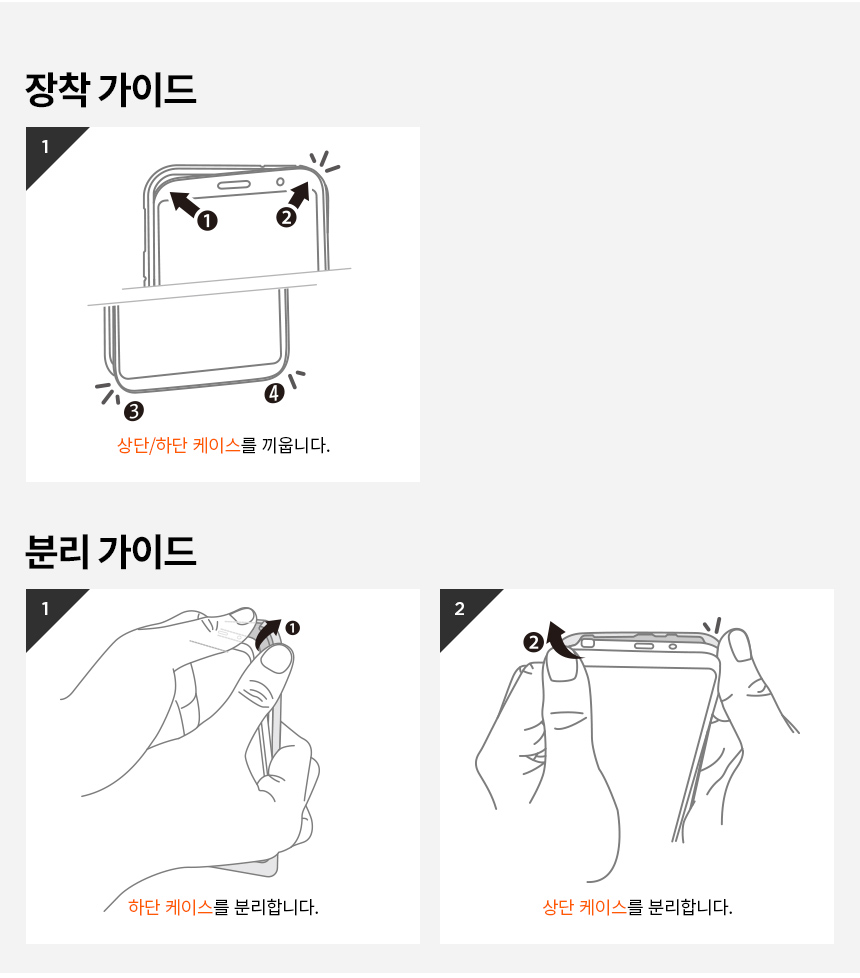 장착 가이드

1

❶ ❷ ❸ ❹

상단/하단 케이스를 끼웁니다.

분리 가이드

1

❶

하단 케이스를 분리합니다.

2

❷

상단 케이스를 분리합니다.