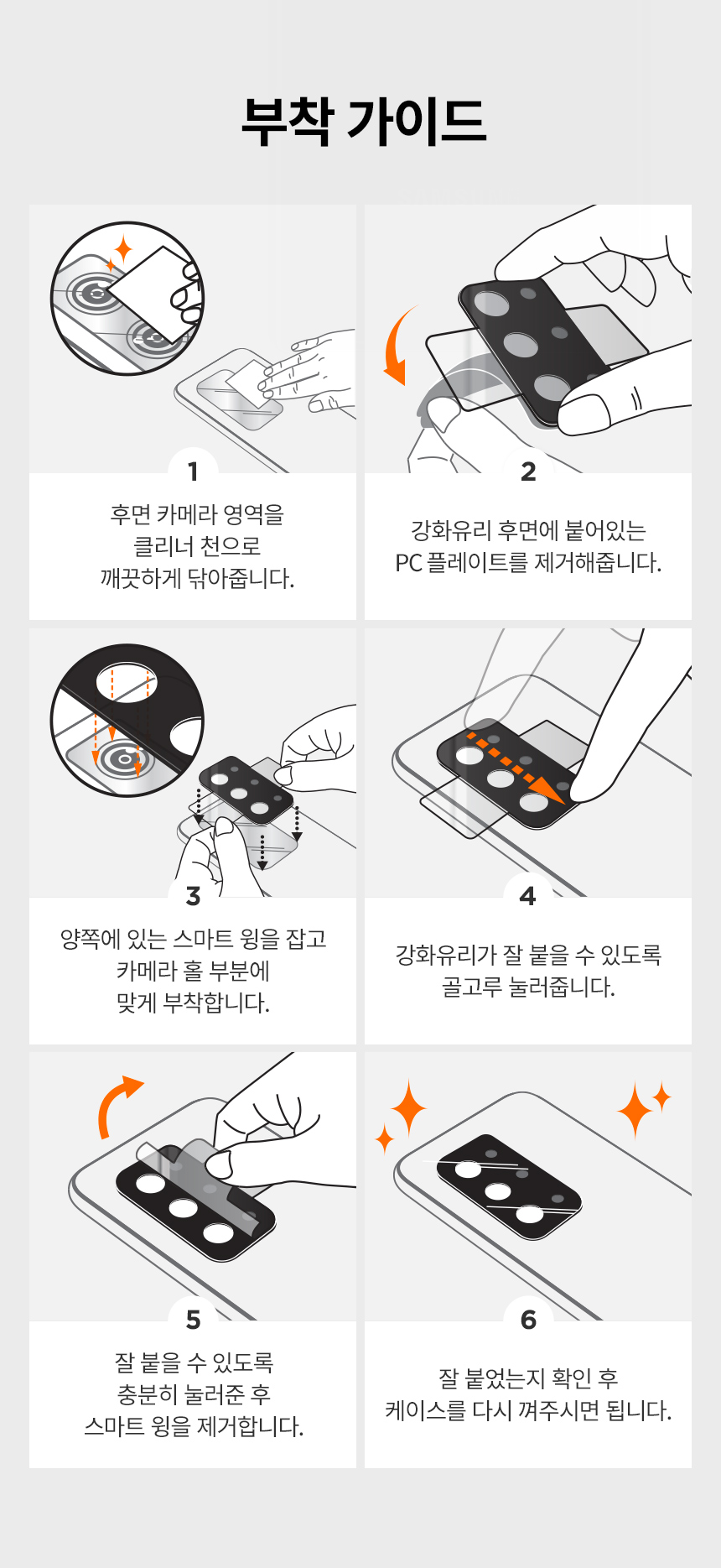 부착 가이드

1

후면 카메라 영역을
클리너 천으로
깨끗하게 닦아줍니다.

2

강화유리 후면에 붙어있는
PC 플레이트를 제거해줍니다.

3

양쪽에 있는 스마트 윙을 잡고
카메라 홀 부분에
맞게 부착합니다.

4

강화유리가 잘 붙을 수 있도록
골고루 눌러줍니다.

5

잘 붙을 수 있도록
충분히 눌러준 후
스마트 윙을 제거합니다.

6

잘 붙었는지 확인 후
케이스를 다시 껴주시면 됩니다.