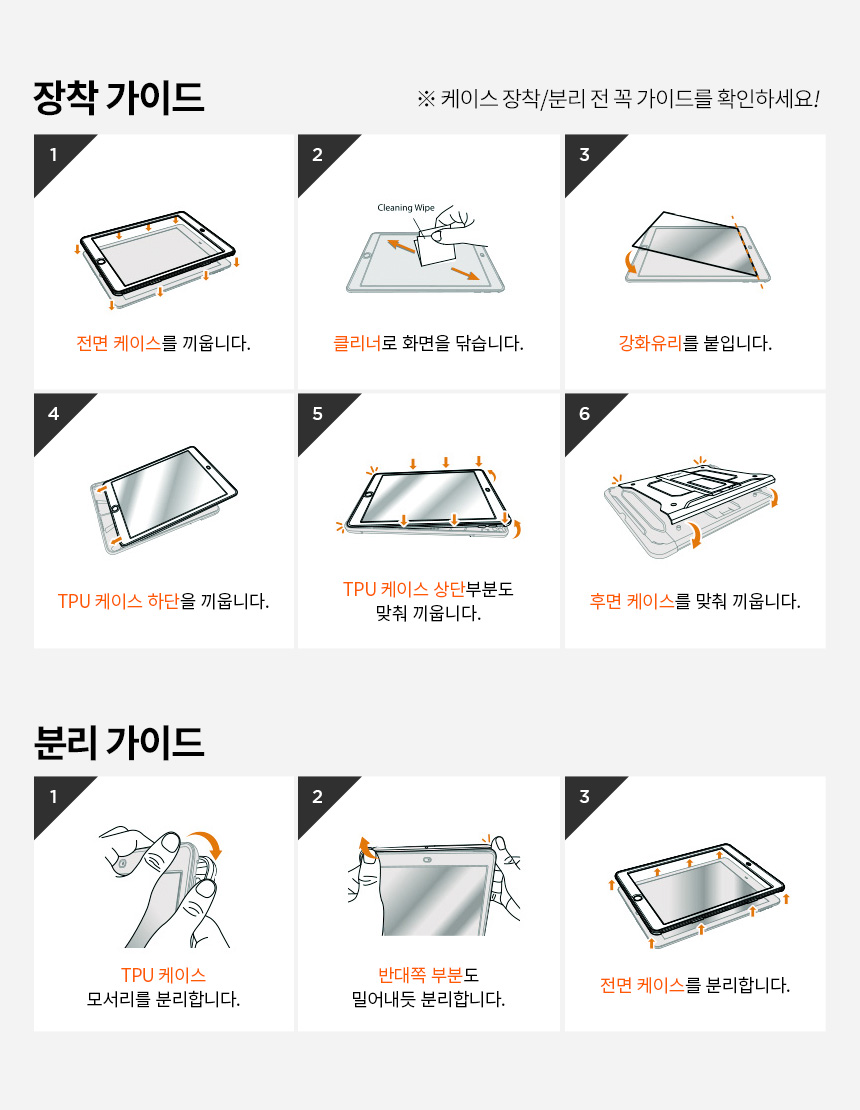 장착 가이드

※ 케이스 장착/분리 전 꼭 가이드를 확인하세요!

1

전면 케이스를 끼웁니다.

2

Cleaning Wipe

클리너로 화면을 닦습니다.

3

강화유리를 붙입니다.

4

TPU 케이스 하단을 끼웁니다.

5

TPU 케이스 상단부분도 맞춰 끼웁니다.

6

후면 케이스를 맞춰 끼웁니다.

분리 가이드

1

TPU 케이스 모서리를 분리합니다.

2

반대쪽 부분도 밀어내듯 분리합니다.

3

전면 케이스를 분리합니다.