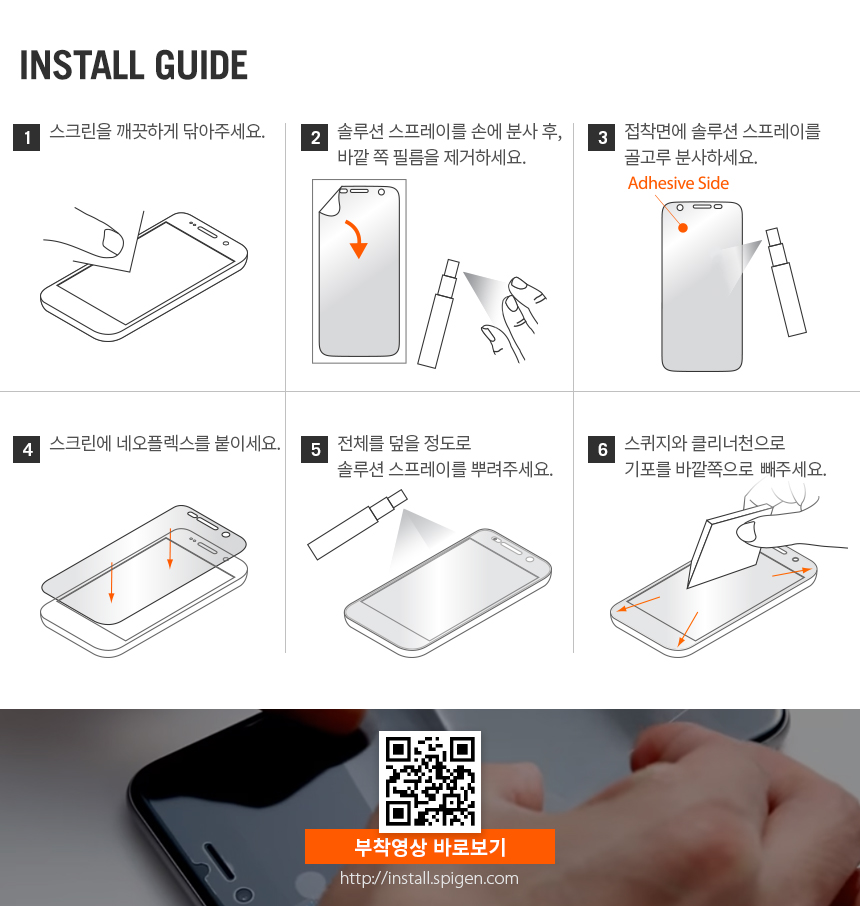 INSTALL GUIDE

1 스크린을 깨끗하게 닦아주세요.

2 솔루션 스프레이를 손에 분사 후, 바깥 쪽 필름을 제거하세요.

3 접착면에 솔루션 스프레이를 골고루 분사하세요.

Adhesive Side

4 스크린에 네오플렉스를 붙이세요.

5 전체를 덮을 정도로 솔루션 스프레이를 뿌려주세요.

6 스퀴지와 클리너천으로 기포를 바깥쪽으로 빼주세요.

부착영상 바로보기

http://install.spigen.com