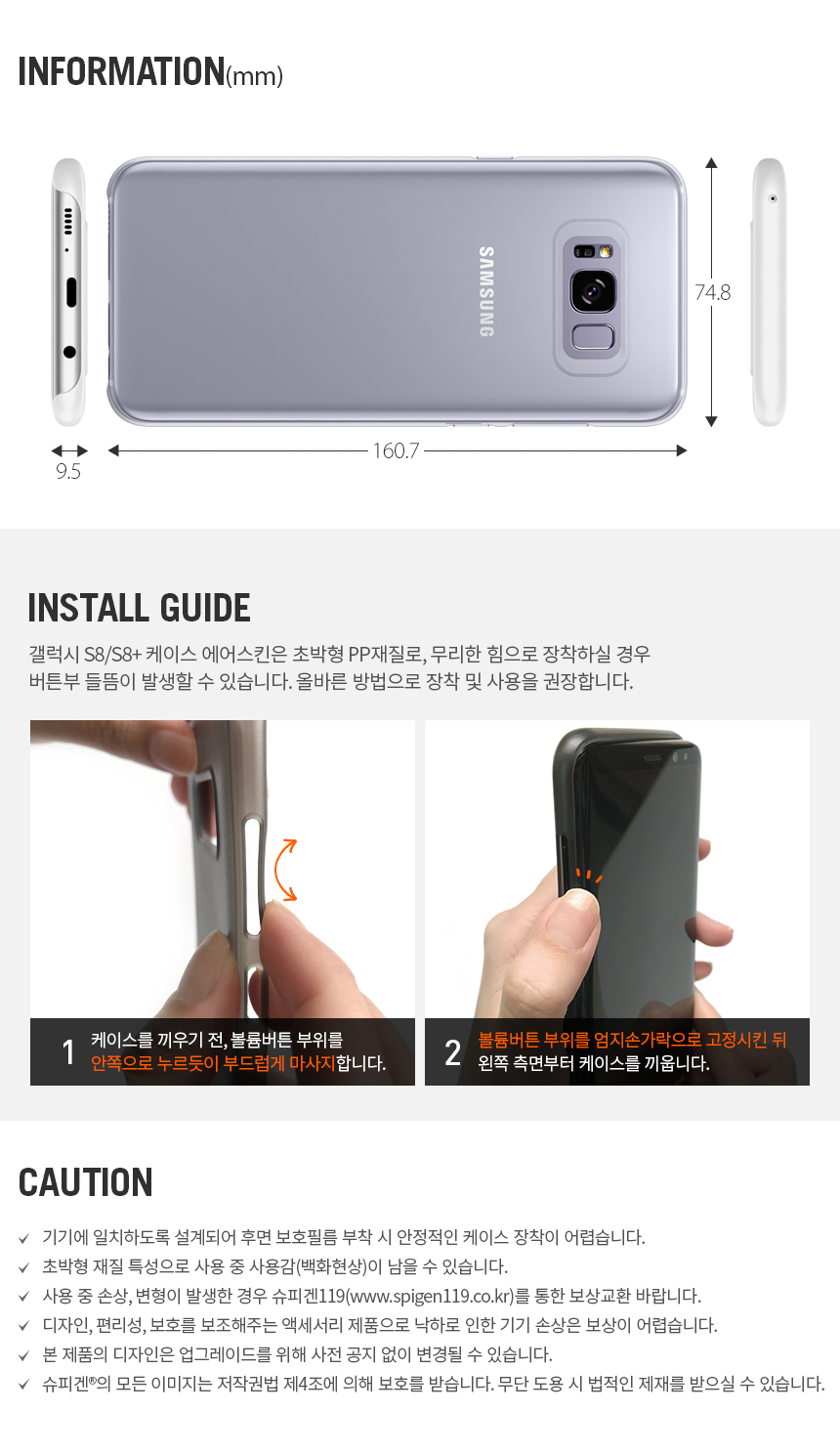 INFORMATION(mm)

SAMSUNG

74.8

9.5

160.7

INSTALL GUIDE

갤럭시 S8/S8+ 케이스 에어스킨은 초박형 PP재질로, 무리한 힘으로 장착하실 경우 버튼부 들뜸이 발생할 수 있습니다. 올바른 방법으로 장착 및 사용을 권장합니다.

1 케이스를 끼우기 전, 볼륨버튼 부위를 안쪽으로 누르듯이 부드럽게 마사지합니다.

2 볼륨버튼 부위를 엄지손가락으로 고정시킨 뒤 왼쪽 측면부터 케이스를 끼웁니다.

CAUTION

✓ 기기에 일치하도록 설계되어 후면 보호필름 부착 시 안정적인 케이스 장착이 어렵습니다.
✓ 초박형 재질 특성으로 사용 중 사용감(백화현상)이 남을 수 있습니다.
✓ 사용 중 손상, 변형이 발생한 경우 슈피겐119(www.spigen119.co.kr)를 통한 보상교환 바랍니다.
✓ 디자인, 편리성, 보호를 보조해주는 액세서리 제품으로 낙하로 인한 기기 손상은 보상이 어렵습니다.
✓ 본 제품의 디자인은 업그레이드를 위해 사전 공지 없이 변경될 수 있습니다.
✓ 슈피겐®의 모든 이미지는 저작권법 제4조에 의해 보호를 받습니다. 무단 도용 시 법적인 제재를 받으실 수 있습니다.