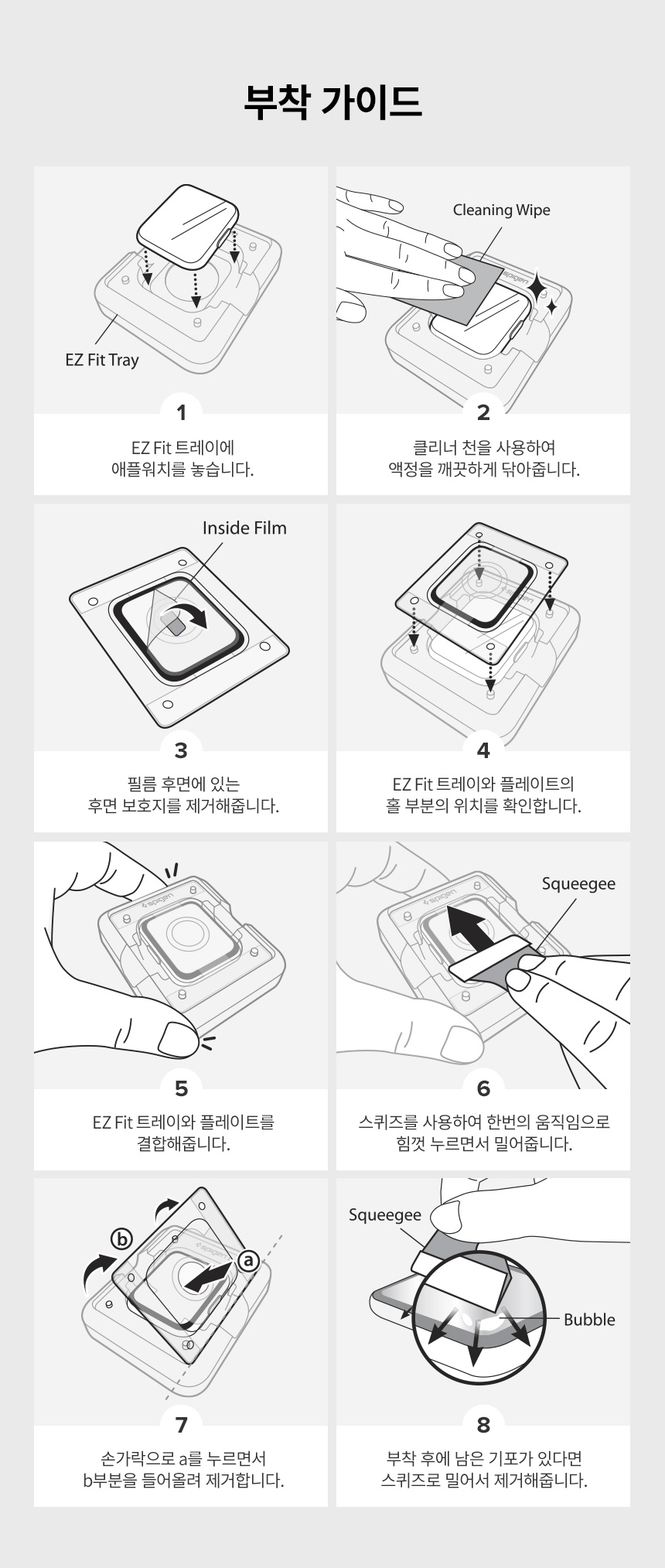 부착 가이드

EZ Fit Tray

1

EZ Fit 트레이에
애플워치를 놓습니다.

Cleaning Wipe

spigen

2

클리너 천을 사용하여
액정을 깨끗하게 닦아줍니다.

Inside Film

3

필름 후면에 있는
후면 보호지를 제거해줍니다.

spigen

4

EZ Fit 트레이와 플레이트의
홀 부분의 위치를 확인합니다.

spigen

5

EZ Fit 트레이와 플레이트를
결합해줍니다.

Squeegee

spigen

6

스퀴즈를 사용하여 한번의 움직임으로
힘껏 누르면서 밀어줍니다.

ⓑ

ⓐ

spigen

7

손가락으로 a를 누르면서
b부분을 들어올려 제거합니다.

Squeegee

Bubble

8

부착 후에 남은 기포가 있다면
스퀴즈로 밀어서 제거해줍니다.