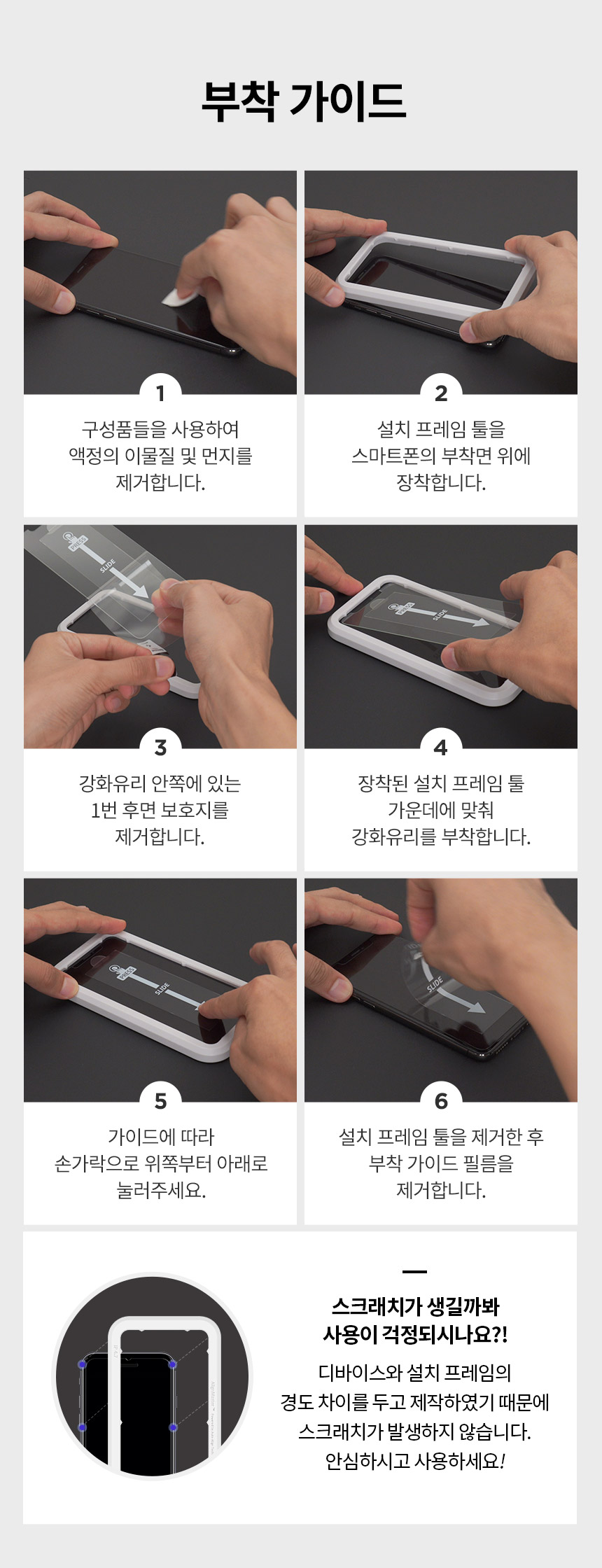 부착 가이드

1
구성품들을 사용하여 액정의 이물질 및 먼지를 제거합니다.

2
설치 프레임 툴을 스마트폰의 부착면 위에 장착합니다.

PRESS
SLIDE

3
강화유리 안쪽에 있는 1번 후면 보호지를 제거합니다.

PRESS
SLIDE

4
장착된 설치 프레임 툴 가운데에 맞춰 강화유리를 부착합니다.

PRESS
SLIDE

5
가이드에 따라 손가락으로 위쪽부터 아래로 눌러주세요.

SLIDE

6
설치 프레임 툴을 제거한 후 부착 가이드 필름을 제거합니다.

스크래치가 생길까봐 사용이 걱정되시나요?!

디바이스와 설치 프레임의 경도 차이를 두고 제작하였기 때문에 스크래치가 발생하지 않습니다. 안심하시고 사용하세요!