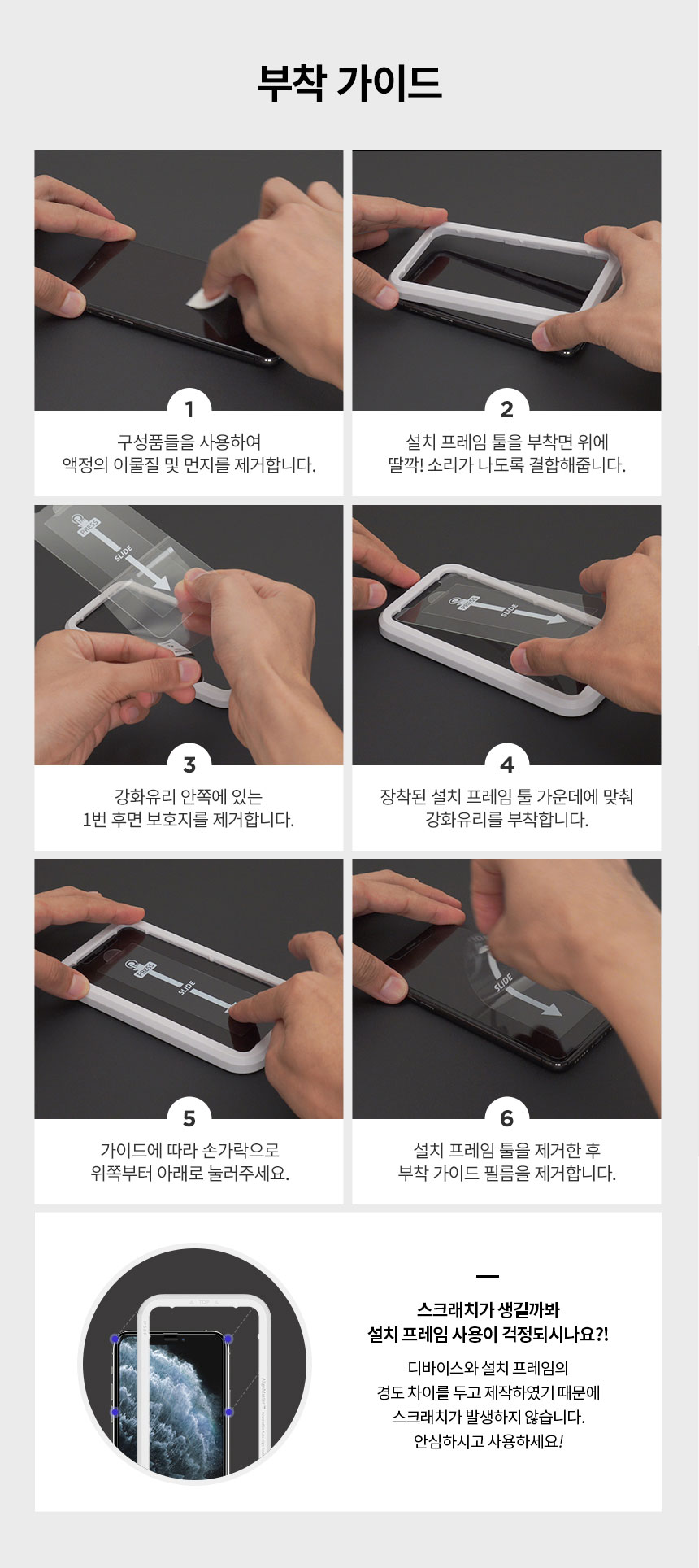 부착 가이드

1
구성품들을 사용하여 액정의 이물질 및 먼지를 제거합니다.

2
설치 프레임 툴을 부착면 위에 딸깍! 소리가 나도록 결합해줍니다.

PRESS
SLIDE

3
강화유리 안쪽에 있는 1번 후면 보호지를 제거합니다.

PRESS
SLIDE

4
장착된 설치 프레임 툴 가운데에 맞춰 강화유리를 부착합니다.

PRESS
SLIDE

5
가이드에 따라 손가락으로 위쪽부터 아래로 눌러주세요.

SLIDE

6
설치 프레임 툴을 제거한 후 부착 가이드 필름을 제거합니다.

TOP

스크래치가 생길까봐 설치 프레임 사용이 걱정되시나요?!

디바이스와 설치 프레임의 경도 차이를 두고 제작하였기 때문에 스크래치가 발생하지 않습니다. 안심하시고 사용하세요!