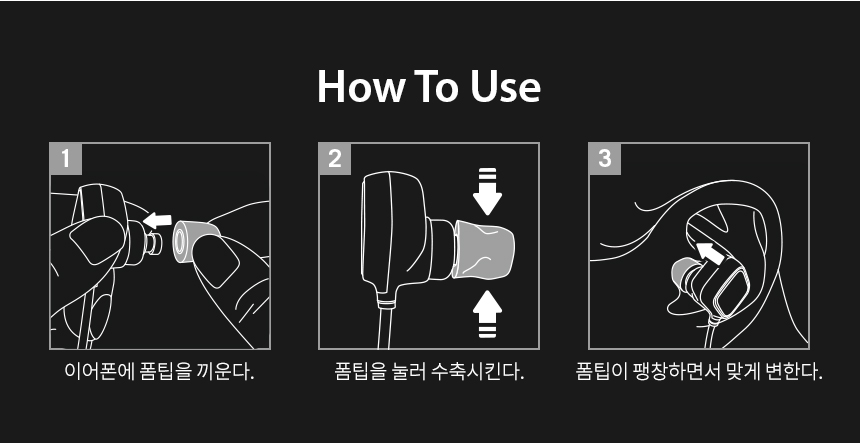 How To Use

1

이어폰에 폼팁을 끼운다.

2

폼팁을 눌러 수축시킨다.

3

폼팁이 팽창하면서 맞게 변한다.