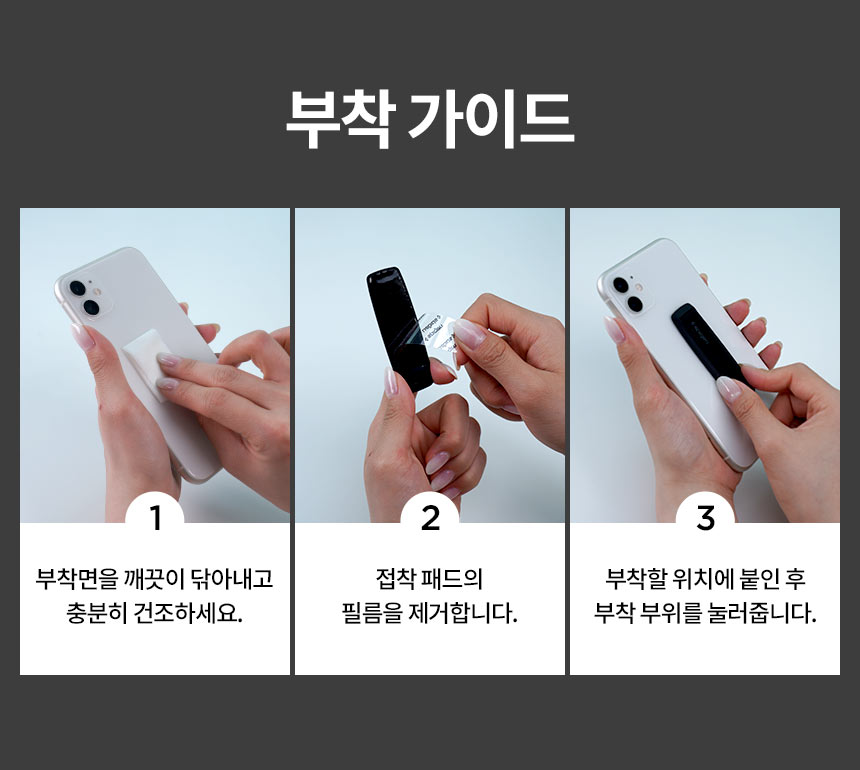 부착 가이드

1

부착면을 깨끗이 닦아내고 충분히 건조하세요.

2

접착 패드의 필름을 제거합니다.

3

부착할 위치에 붙인 후 부착 부위를 눌러줍니다.