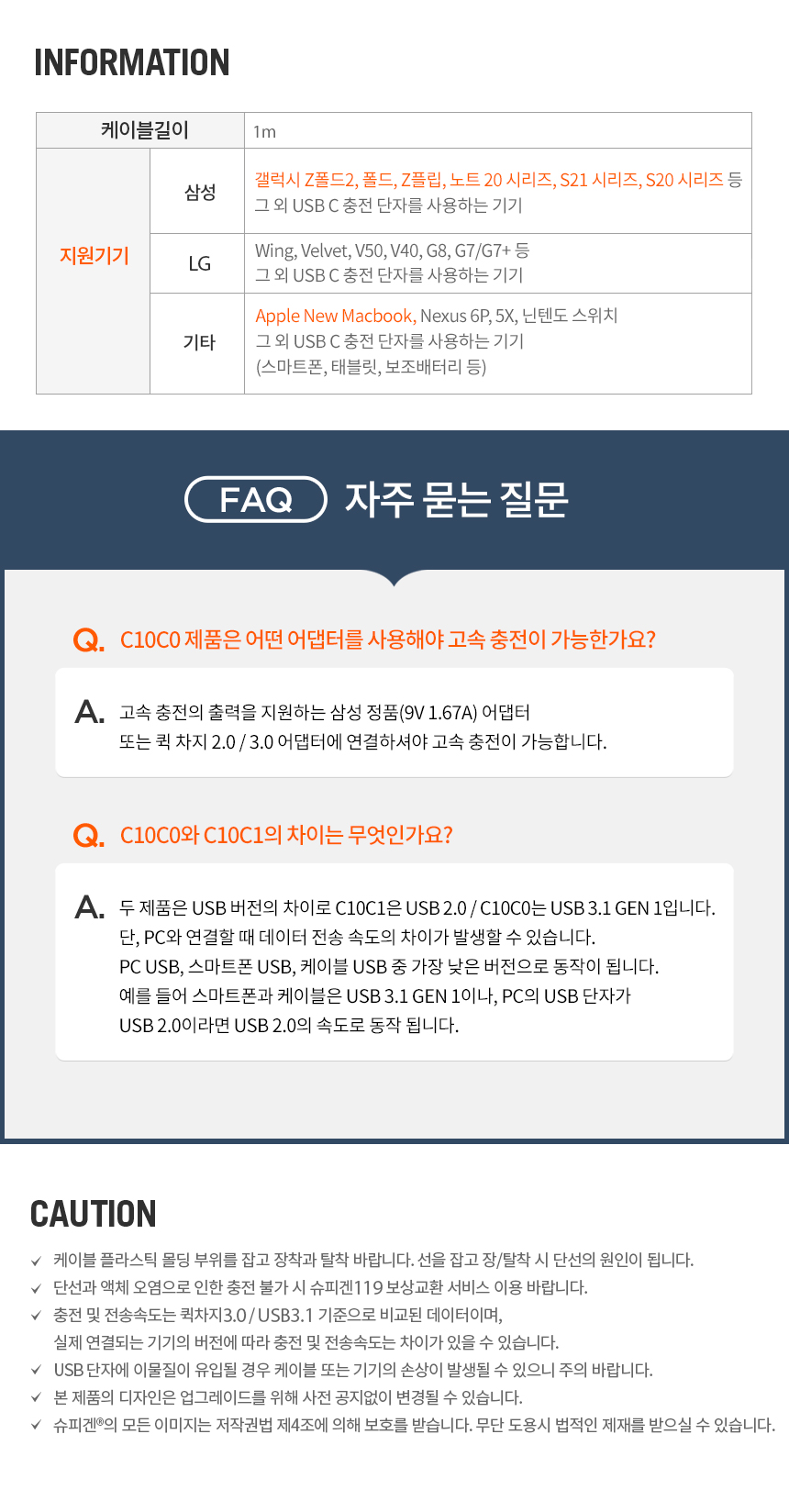 INFORMATION

| 케이블길이 | | 1m |
|---|---|---|
| 지원기기 | 삼성 | 갤럭시 Z폴드2, 폴드, Z플립, 노트 20 시리즈, S21 시리즈, S20 시리즈 등 그 외 USB C 충전 단자를 사용하는 기기 |
| | LG | Wing, Velvet, V50, V40, G8, G7/G7+ 등 그 외 USB C 충전 단자를 사용하는 기기 |
| | 기타 | Apple New Macbook, Nexus 6P, 5X, 닌텐도 스위치 그 외 USB C 충전 단자를 사용하는 기기 (스마트폰, 태블릿, 보조배터리 등) |

FAQ 자주 묻는 질문

Q. C10C0 제품은 어떤 어댑터를 사용해야 고속 충전이 가능한가요?

A. 고속 충전의 출력을 지원하는 삼성 정품(9V 1.67A) 어댑터
또는 퀵 차지 2.0 / 3.0 어댑터에 연결하셔야 고속 충전이 가능합니다.

Q. C10C0와 C10C1의 차이는 무엇인가요?

A. 두 제품은 USB 버전의 차이로 C10C1은 USB 2.0 / C10C0는 USB 3.1 GEN 1입니다.
단, PC와 연결할 때 데이터 전송 속도의 차이가 발생할 수 있습니다.
PC USB, 스마트폰 USB, 케이블 USB 중 가장 낮은 버전으로 동작이 됩니다.
예를 들어 스마트폰과 케이블은 USB 3.1 GEN 1이나, PC의 USB 단자가
USB 2.0이라면 USB 2.0의 속도로 동작 됩니다.

CAUTION

✓ 케이블 플라스틱 몰딩 부위를 잡고 장착과 탈착 바랍니다. 선을 잡고 장/탈착 시 단선의 원인이 됩니다.
✓ 단선과 액체 오염으로 인한 충전 불가 시 슈피겐119 보상교환 서비스 이용 바랍니다.
✓ 충전 및 전송속도는 퀵차지3.0 / USB3.1 기준으로 비교된 데이터이며,
실제 연결되는 기기의 버전에 따라 충전 및 전송속도는 차이가 있을 수 있습니다.
✓ USB 단자에 이물질이 유입될 경우 케이블 또는 기기의 손상이 발생될 수 있으니 주의 바랍니다.
✓ 본 제품의 디자인은 업그레이드를 위해 사전 공지없이 변경될 수 있습니다.
✓ 슈피겐®의 모든 이미지는 저작권법 제4조에 의해 보호를 받습니다. 무단 도용시 법적인 제재를 받으실 수 있습니다.