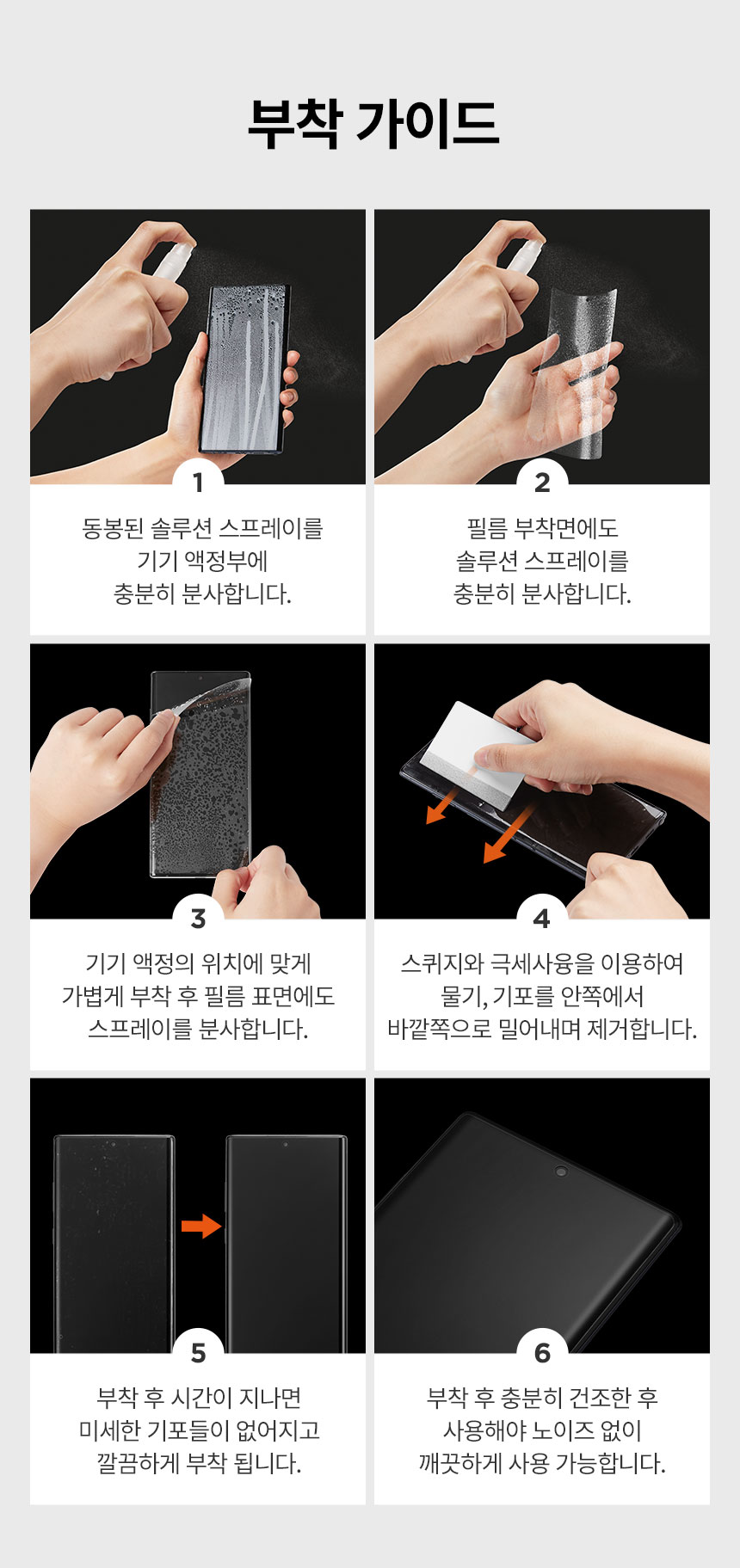 부착 가이드

1

동봉된 솔루션 스프레이를
기기 액정부에
충분히 분사합니다.

2

필름 부착면에도
솔루션 스프레이를
충분히 분사합니다.

3

기기 액정의 위치에 맞게
가볍게 부착 후 필름 표면에도
스프레이를 분사합니다.

4

스퀴지와 극세사융을 이용하여
물기, 기포를 안쪽에서
바깥쪽으로 밀어내며 제거합니다.

5

부착 후 시간이 지나면
미세한 기포들이 없어지고
깔끔하게 부착 됩니다.

6

부착 후 충분히 건조한 후
사용해야 노이즈 없이
깨끗하게 사용 가능합니다.