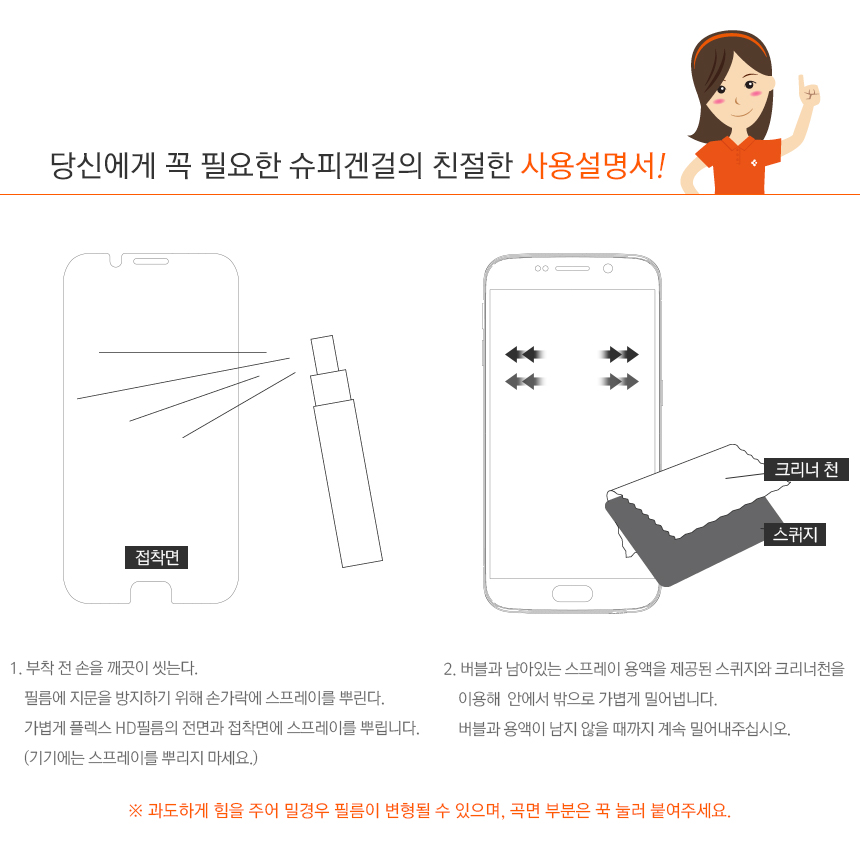 당신에게 꼭 필요한 슈피겐걸의 친절한 사용설명서!

접착면

크리너 천

스퀴지

1. 부착 전 손을 깨끗이 씻는다.
필름에 지문을 방지하기 위해 손가락에 스프레이를 뿌린다.
가볍게 플렉스 HD필름의 전면과 접착면에 스프레이를 뿌립니다.
(기기에는 스프레이를 뿌리지 마세요.)

2. 버블과 남아있는 스프레이 용액을 제공된 스퀴지와 크리너천을 이용해 안에서 밖으로 가볍게 밀어냅니다.
버블과 용액이 남지 않을 때까지 계속 밀어내주십시오.

※ 과도하게 힘을 주어 밀경우 필름이 변형될 수 있으며, 곡면 부분은 꾹 눌러 붙여주세요.