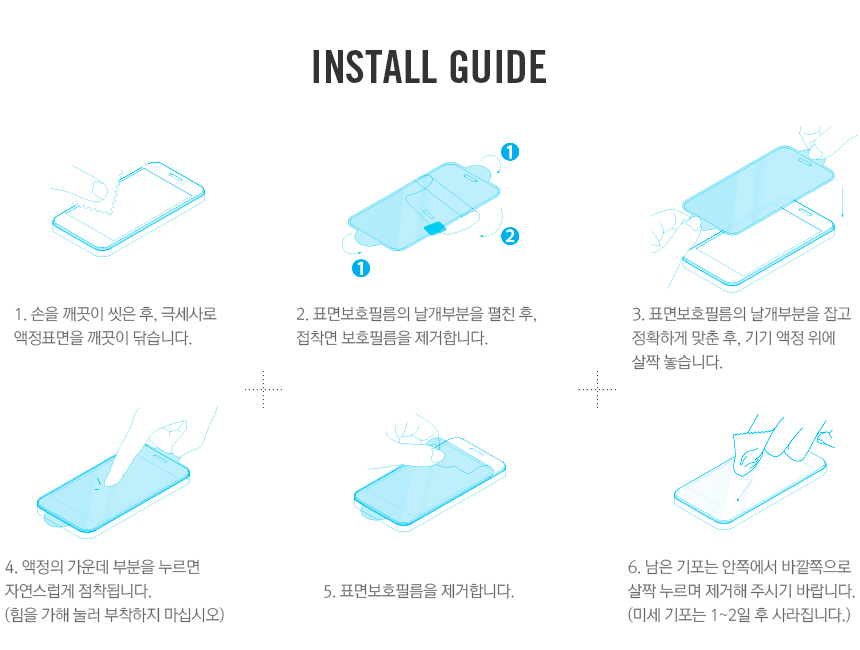 INSTALL GUIDE

1

2

1

1. 손을 깨끗이 씻은 후, 극세사로 액정표면을 깨끗이 닦습니다.

2. 표면보호필름의 날개부분을 펼친 후, 접착면 보호필름을 제거합니다.

3. 표면보호필름의 날개부분을 잡고 정확하게 맞춘 후, 기기 액정 위에 살짝 놓습니다.

4. 액정의 가운데 부분을 누르면 자연스럽게 점착됩니다. (힘을 가해 눌러 부착하지 마십시오)

5. 표면보호필름을 제거합니다.

6. 남은 기포는 안쪽에서 바깥쪽으로 살짝 누르며 제거해 주시기 바랍니다. (미세 기포는 1~2일 후 사라집니다.)