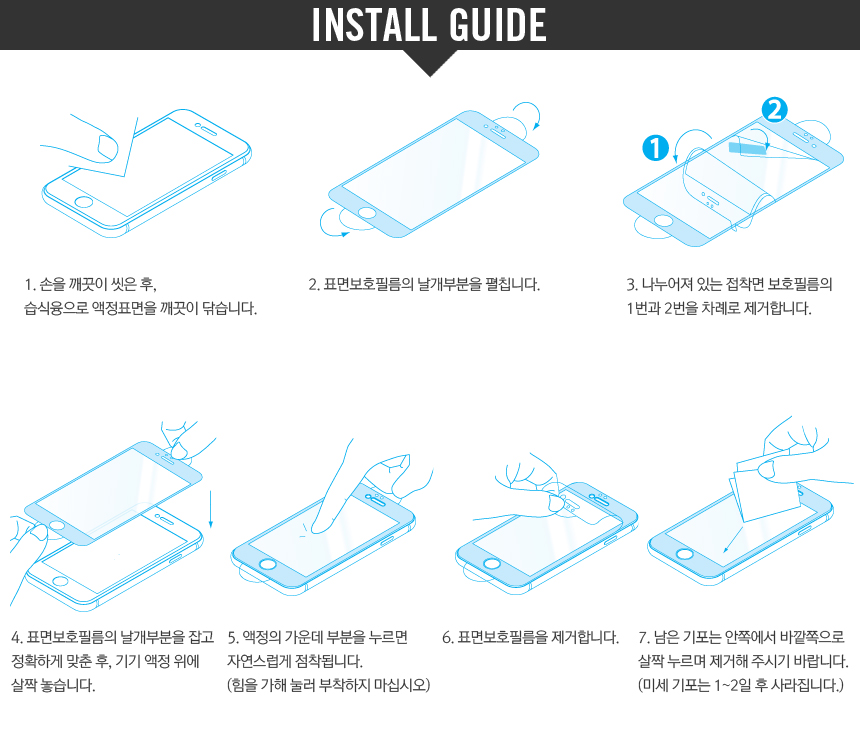 INSTALL GUIDE

1
2

1. 손을 깨끗이 씻은 후,
습식융으로 액정표면을 깨끗이 닦습니다.

2. 표면보호필름의 날개부분을 펼칩니다.

3. 나누어져 있는 접착면 보호필름의
1번과 2번을 차례로 제거합니다.

4. 표면보호필름의 날개부분을 잡고
정확하게 맞춘 후, 기기 액정 위에
살짝 놓습니다.

5. 액정의 가운데 부분을 누르면
자연스럽게 점착됩니다.
(힘을 가해 눌러 부착하지 마십시오)

6. 표면보호필름을 제거합니다.

7. 남은 기포는 안쪽에서 바깥쪽으로
살짝 누르며 제거해 주시기 바랍니다.
(미세 기포는 1~2일 후 사라집니다.)